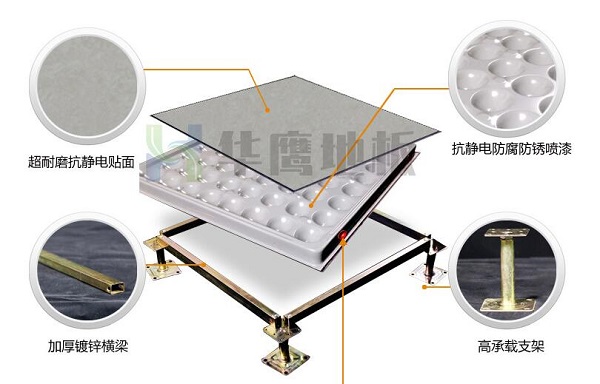 超耐磨抗静电贴面

华鹰地板

抗静电防腐防锈喷漆

加厚镀锌横梁

高承载支架